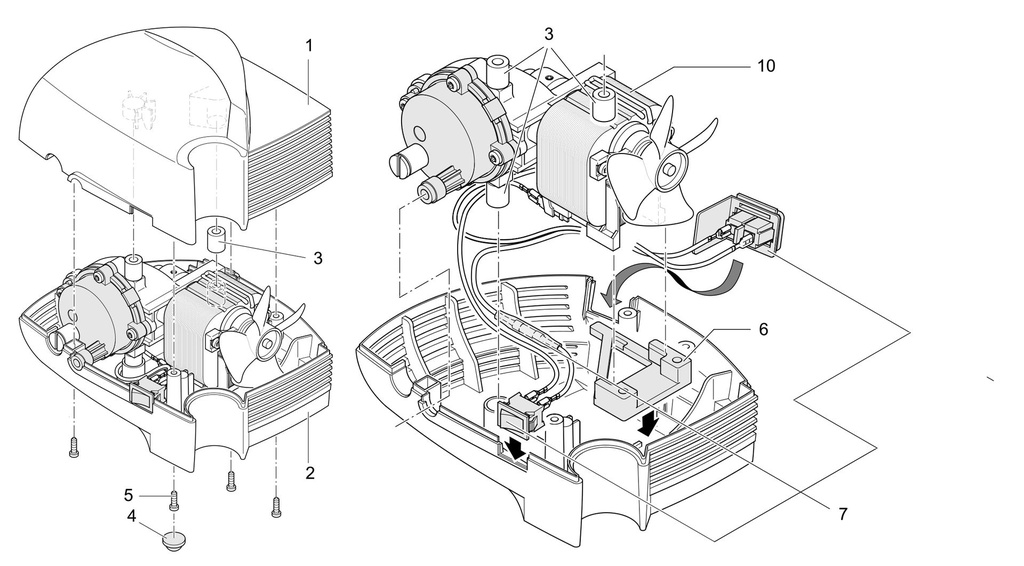 1
3
2
5
4
3
10
6
7